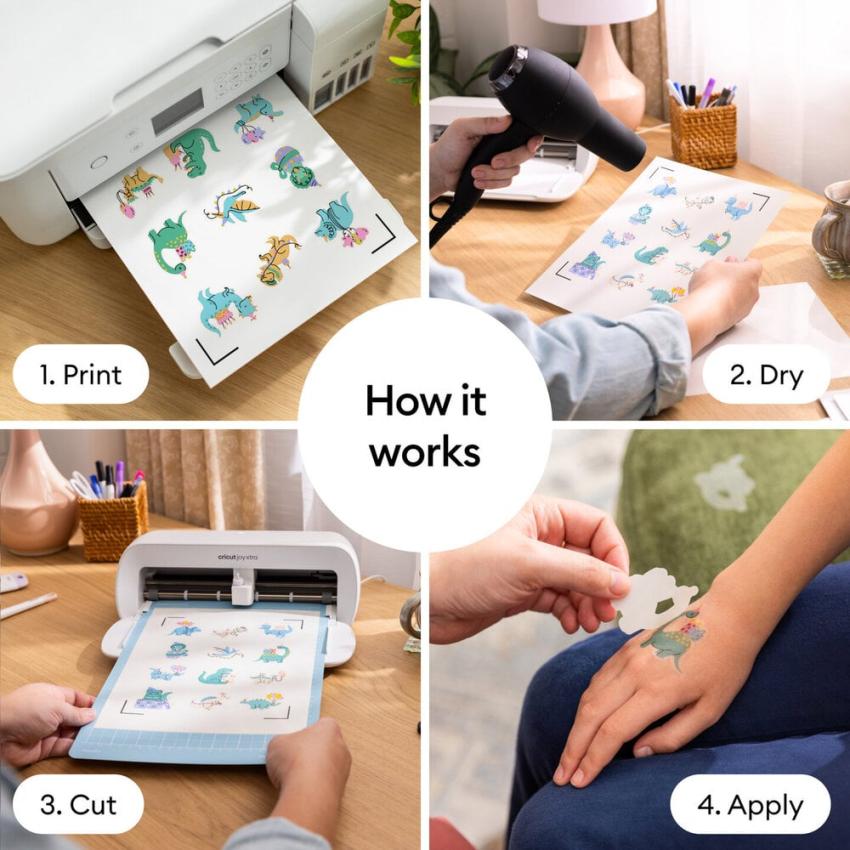 1. Print

2. Dry

How it works

cricut joy xtra

3. Cut

4. Apply