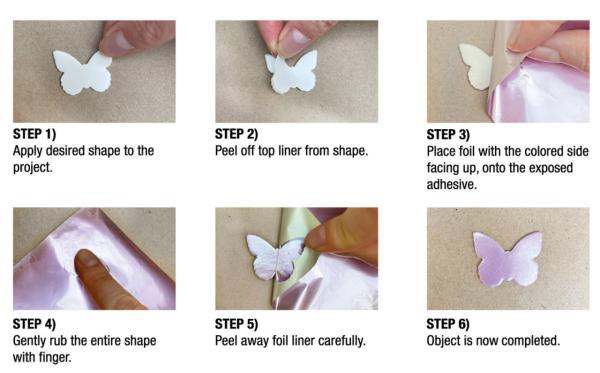 STEP 1)
Apply desired shape to the project.

STEP 2)
Peel off top liner from shape.

STEP 3)
Place foil with the colored side facing up, onto the exposed adhesive.

STEP 4)
Gently rub the entire shape with finger.

STEP 5)
Peel away foil liner carefully.

STEP 6)
Object is now completed.