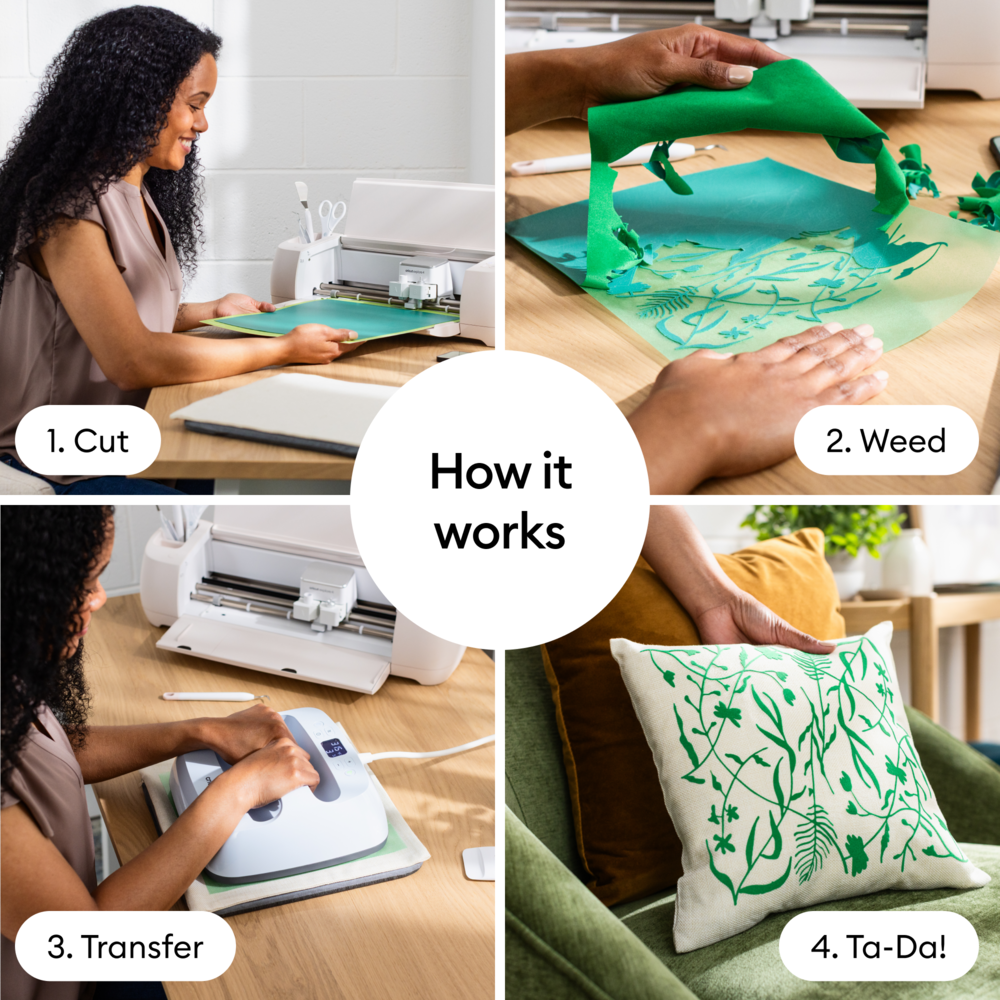 How it works

1. Cut

2. Weed

3. Transfer

4. Ta-Da!