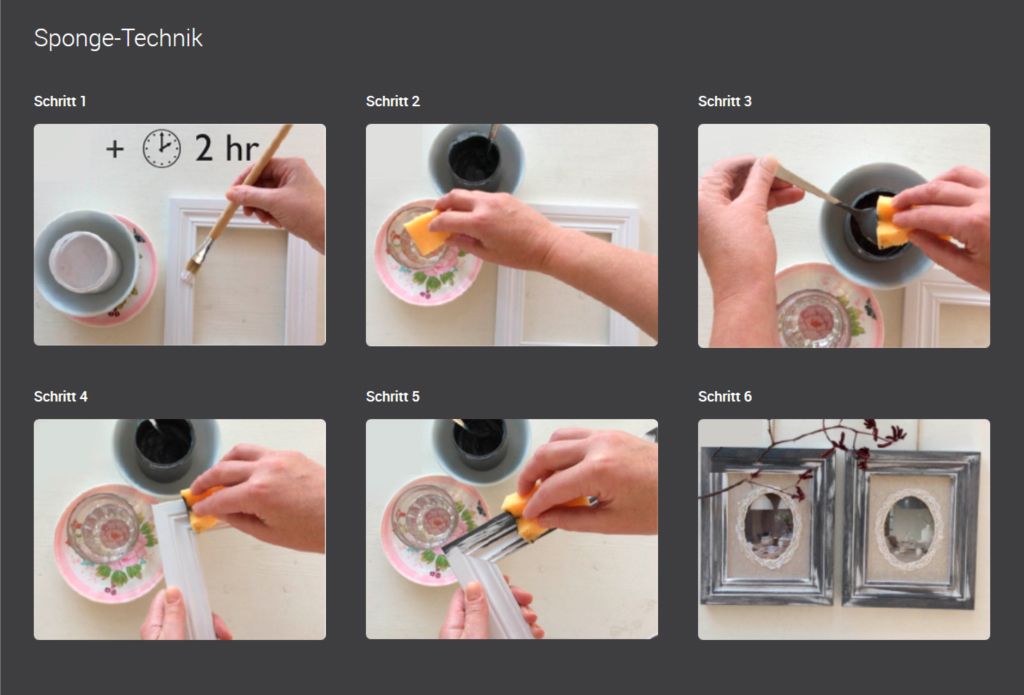 Sponge-Technik

Schritt 1

+ 2 hr

Schritt 2

Schritt 3

Schritt 4

Schritt 5

Schritt 6